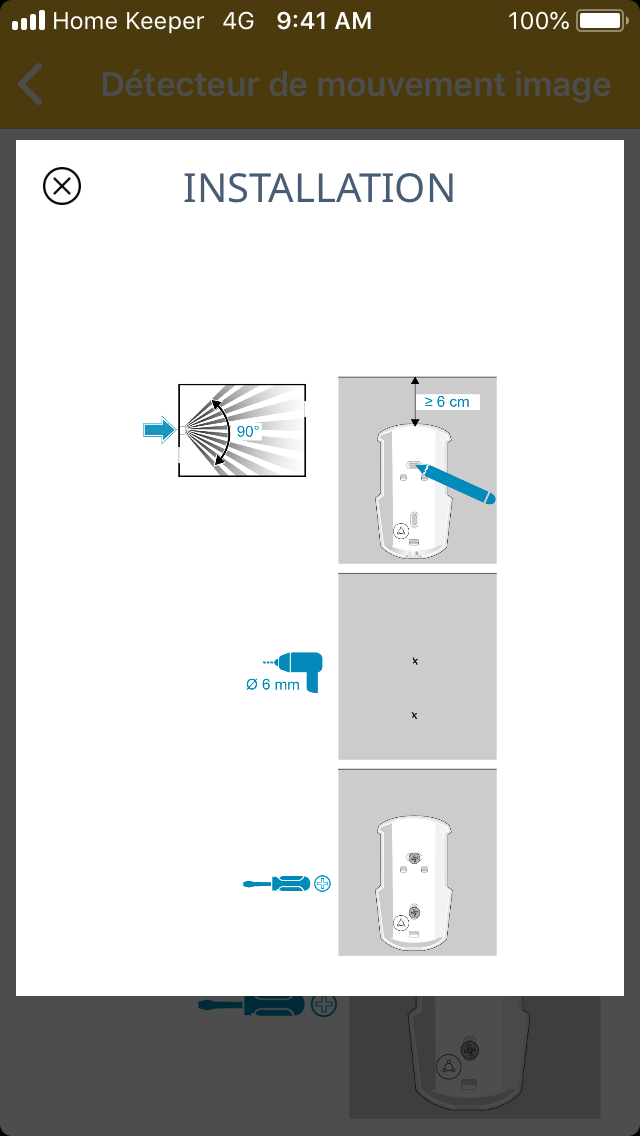 Home Keeper 4G 9:41 AM 100%

Détecteur de mouvement image

INSTALLATION

90°

≥ 6 cm

Ø 6 mm